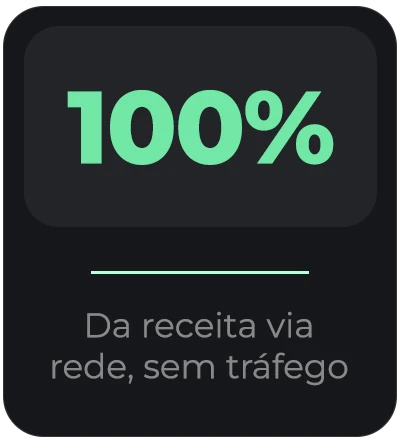 100%

Da receita via rede, sem tráfego