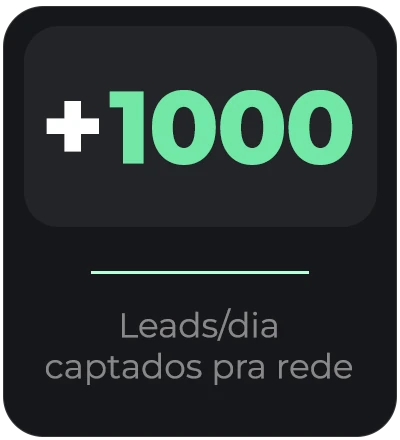 +1000

Leads/dia captados pra rede